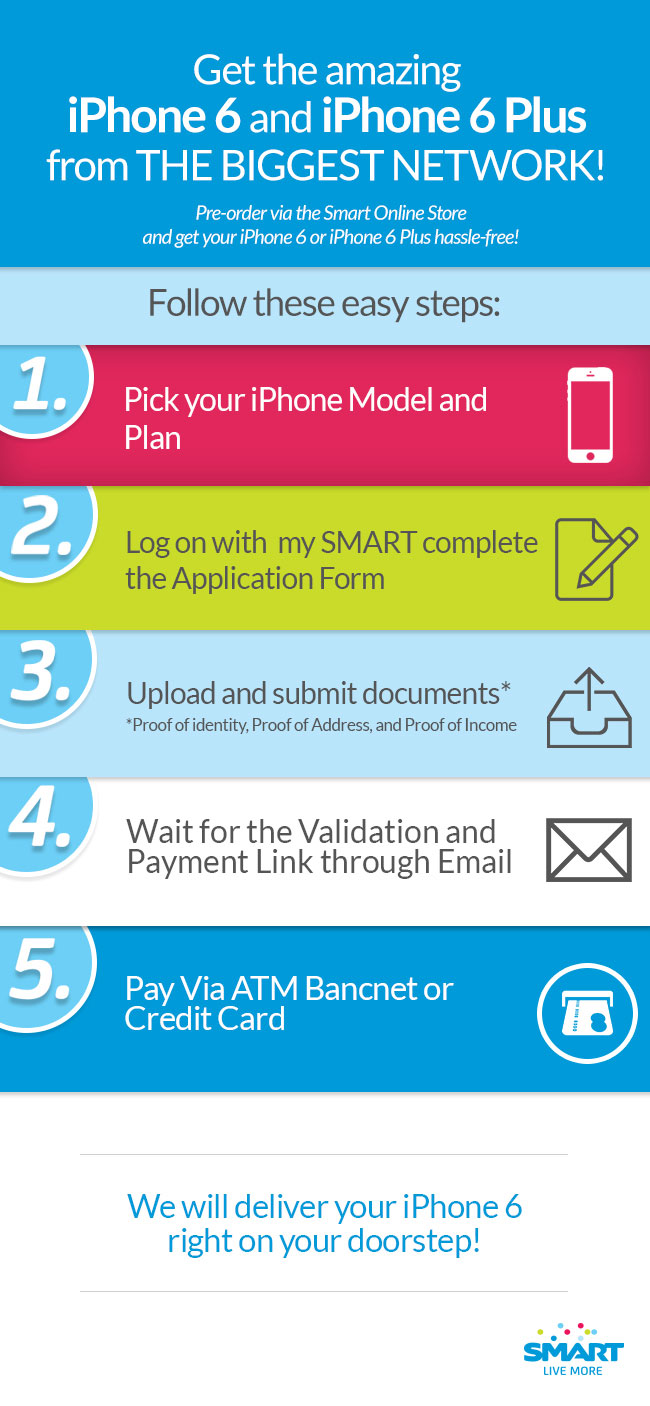 Get the amazing
iPhone 6 and iPhone 6 Plus
from THE BIGGEST NETWORK!

Pre-order via the Smart Online Store
and get your iPhone 6 or iPhone 6 Plus hassle-free!

Follow these easy steps:

1. Pick your iPhone Model and Plan

2. Log on with my SMART complete the Application Form

3. Upload and submit documents*
*Proof of identity, Proof of Address, and Proof of Income

4. Wait for the Validation and Payment Link through Email

5. Pay Via ATM Bancnet or Credit Card

We will deliver your iPhone 6 right on your doorstep!

SMART
LIVE MORE